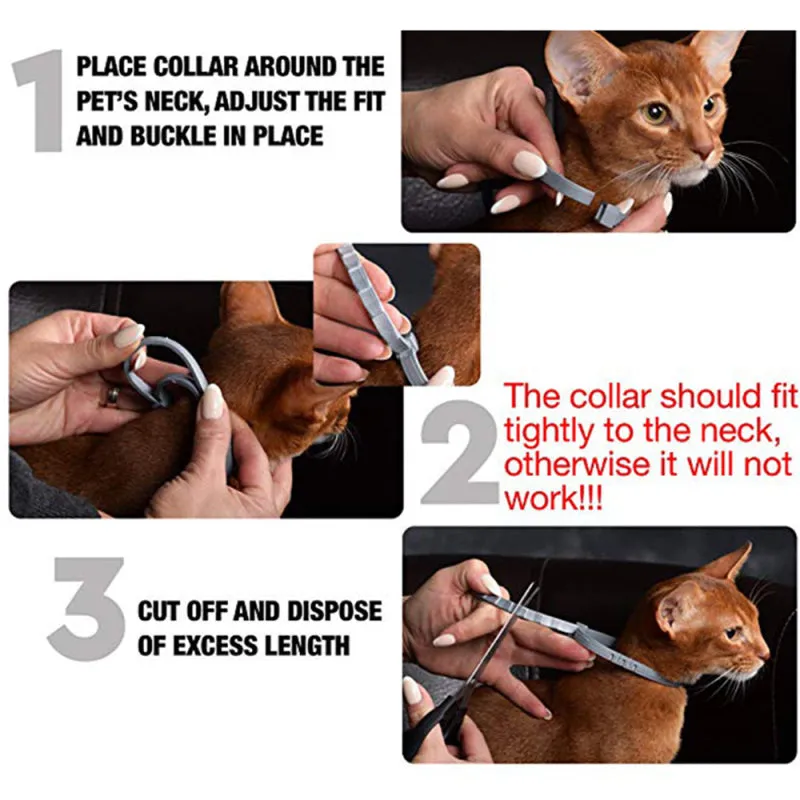 1 PLACE COLLAR AROUND THE PET'S NECK, ADJUST THE FIT AND BUCKLE IN PLACE

2 The collar should fit tightly to the neck, otherwise it will not work!!!

3 CUT OFF AND DISPOSE OF EXCESS LENGTH