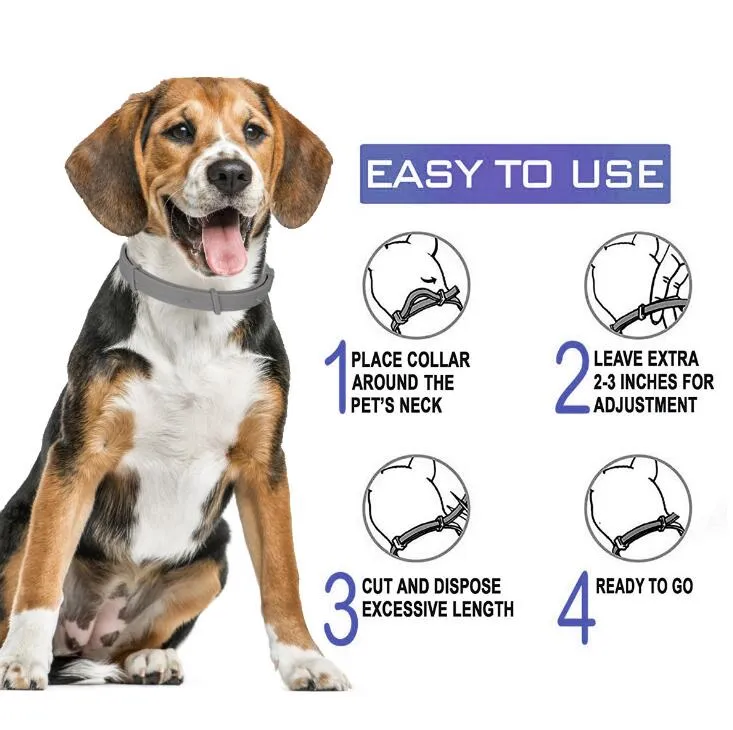 EASY TO USE

1 PLACE COLLAR AROUND THE PET'S NECK

2 LEAVE EXTRA 2-3 INCHES FOR ADJUSTMENT

3 CUT AND DISPOSE EXCESSIVE LENGTH

4 READY TO GO